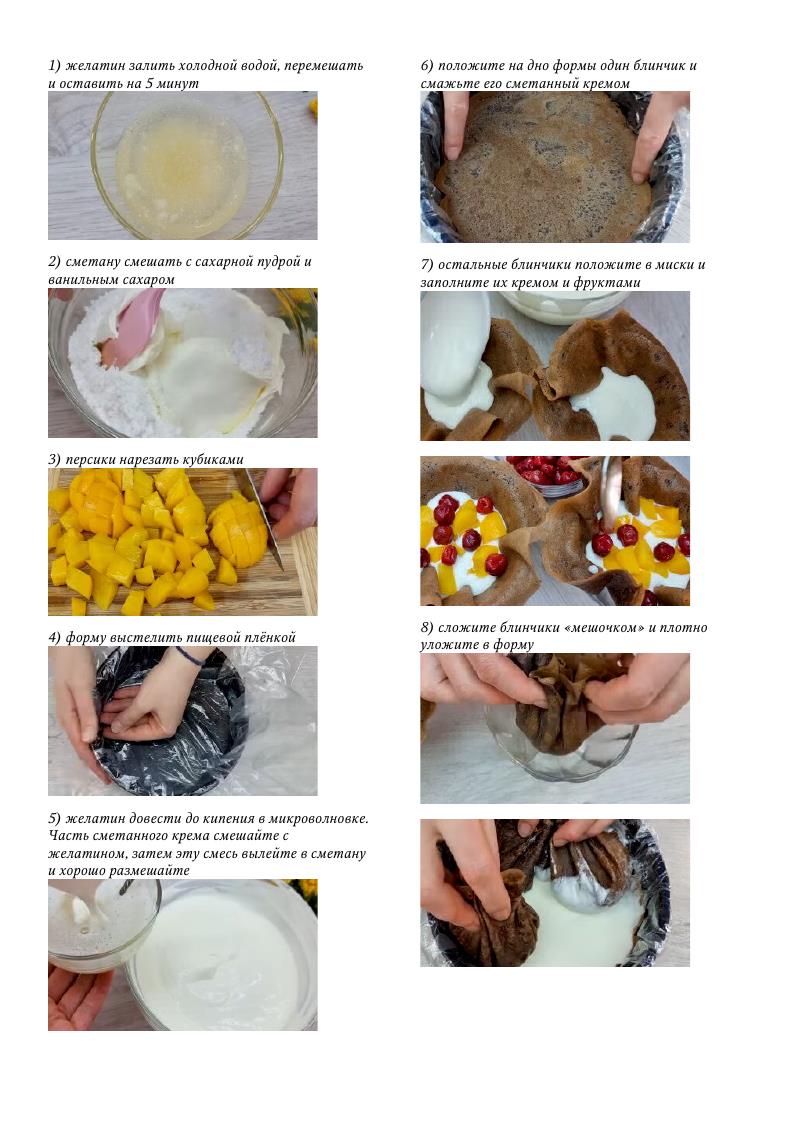 1) желатин залить холодной водой, перемешать и оставить на 5 минут

2) сметану смешать с сахарной пудрой и ванильным сахаром

3) персики нарезать кубиками

4) форму выстелить пищевой плёнкой

5) желатин довести до кипения в микроволновке. Часть сметанного крема смешайте с желатином, затем эту смесь вылейте в сметану и хорошо размешайте

6) положите на дно формы один блинчик и смажьте его сметанный кремом

7) остальные блинчики положите в миски и заполните их кремом и фруктами

8) сложите блинчики «мешочком» и плотно уложите в форму